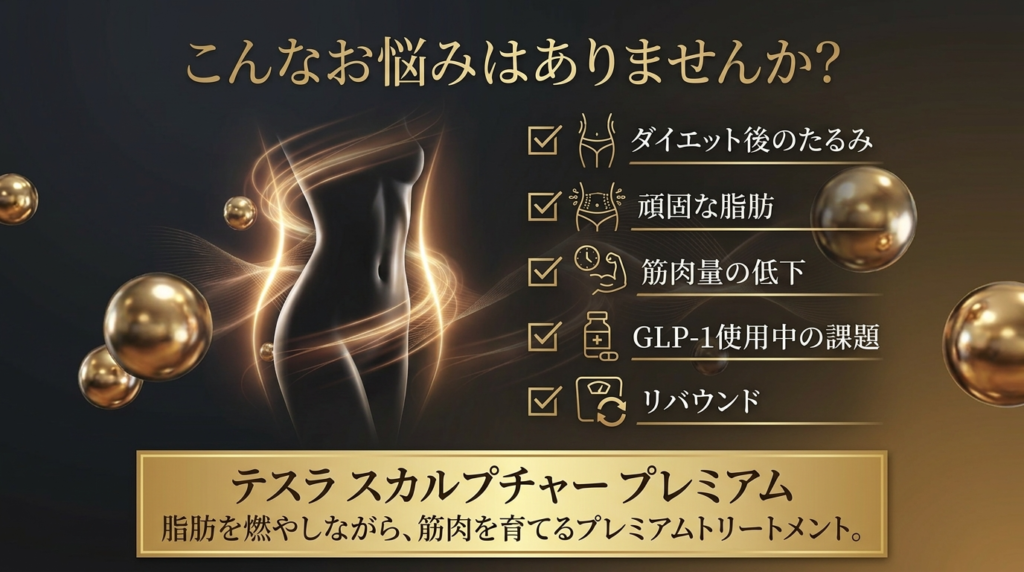 こんなお悩みはありませんか?

ダイエット後のたるみ

頑固な脂肪

筋肉量の低下

GLP-1使用中の課題

リバウンド

テスラ スカルプチャー プレミアム

脂肪を燃やしながら、筋肉を育てるプレミアムトリートメント。