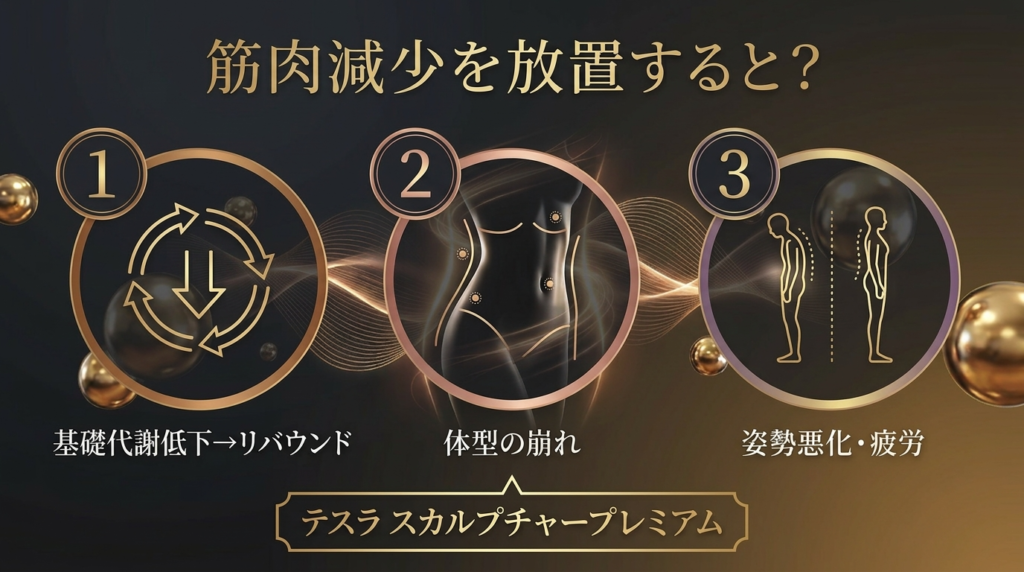 筋肉減少を放置すると?

1

2

3

基礎代謝低下→リバウンド

体型の崩れ

姿勢悪化・疲労

テスラ スカルプチャープレミアム