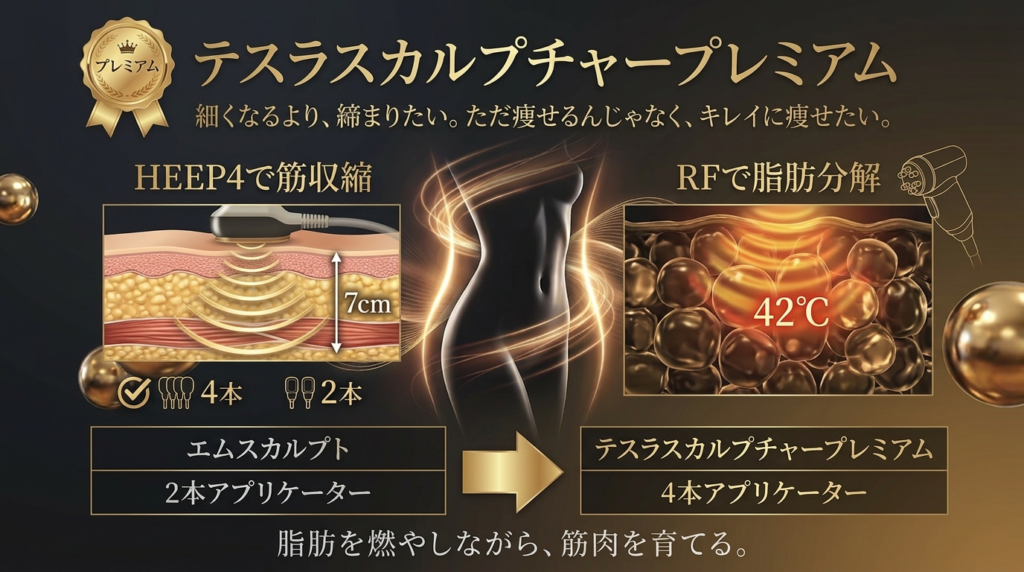 プレミアム

テスラスカルプチャープレミアム

細くなるより、締まりたい。ただ痩せるんじゃなく、キレイに痩せたい。

HEEP4で筋収縮

7cm

4本 2本

RFで脂肪分解

42℃

エムスカルプト
2本アプリケーター

テスラスカルプチャープレミアム
4本アプリケーター

脂肪を燃やしながら、筋肉を育てる。