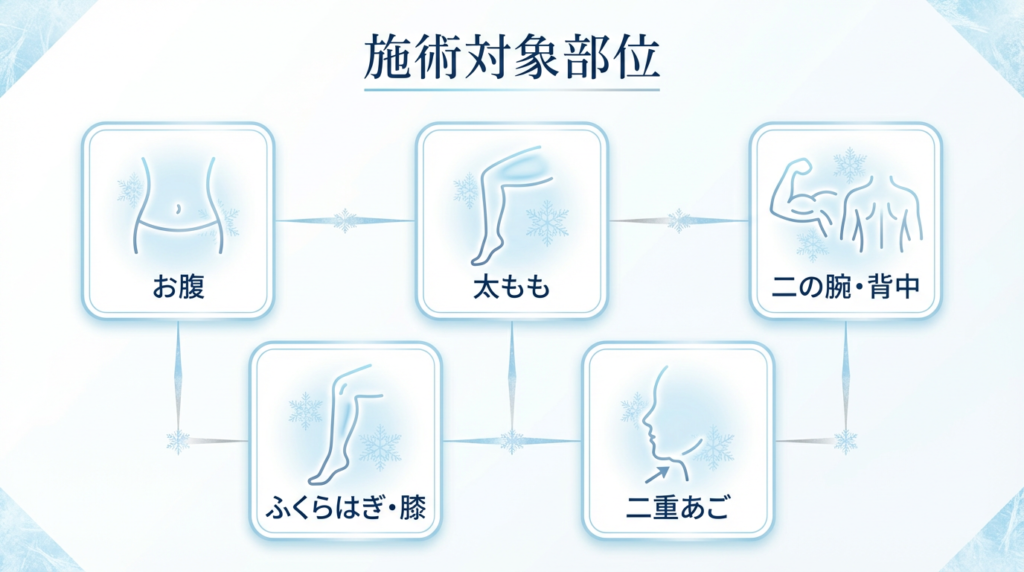 施術対象部位

お腹

太もも

二の腕・背中

ふくらはぎ・膝

二重あご