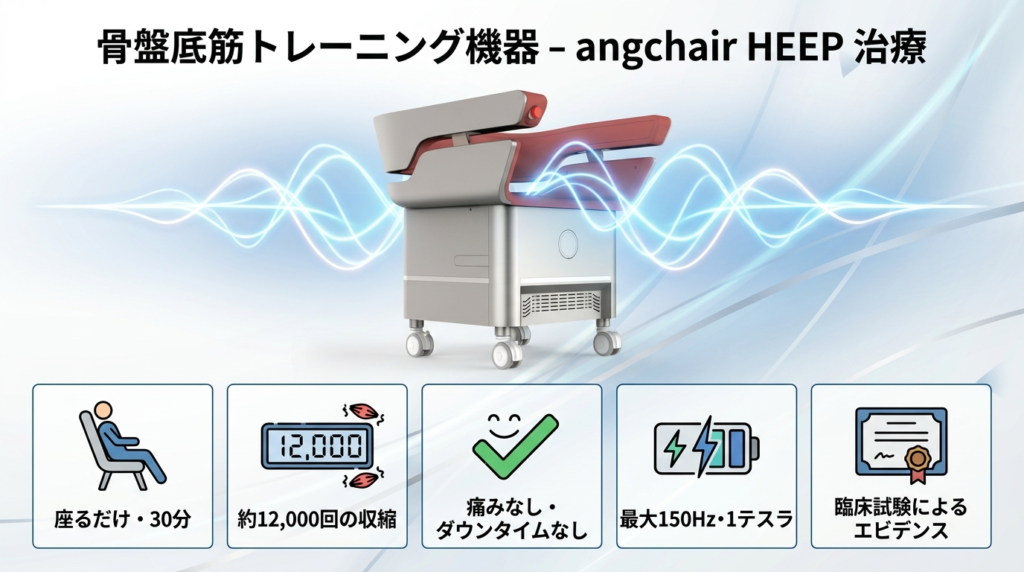 骨盤底筋トレーニング機器 – angchair HEEP 治療

座るだけ・30分

12,000

約12,000回の収縮

痛みなし・ダウンタイムなし

最大150Hz・1テスラ

臨床試験によるエビデンス